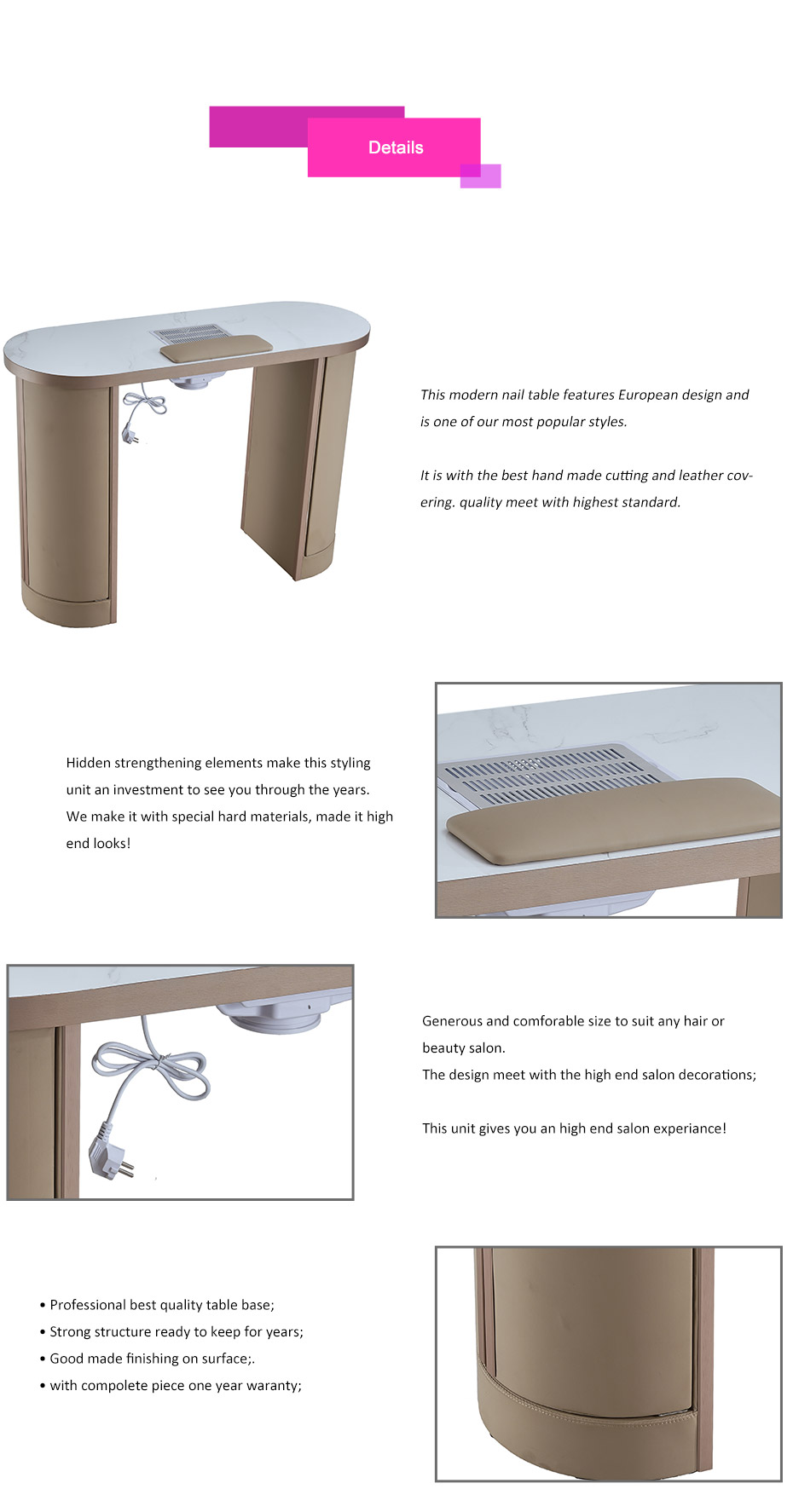 Details

This modern nail table features European design and is one of our most popular styles.

It is with the best hand made cutting and leather covering. quality meet with highest standard.

Hidden strengthening elements make this styling unit an investment to see you through the years. We make it with special hard materials, made it high end looks!

Generous and comforable size to suit any hair or beauty salon.
The design meet with the high end salon decorations;

This unit gives you an high end salon experiance!

• Professional best quality table base;
• Strong structure ready to keep for years;
• Good made finishing on surface;.
• with compolete piece one year waranty;